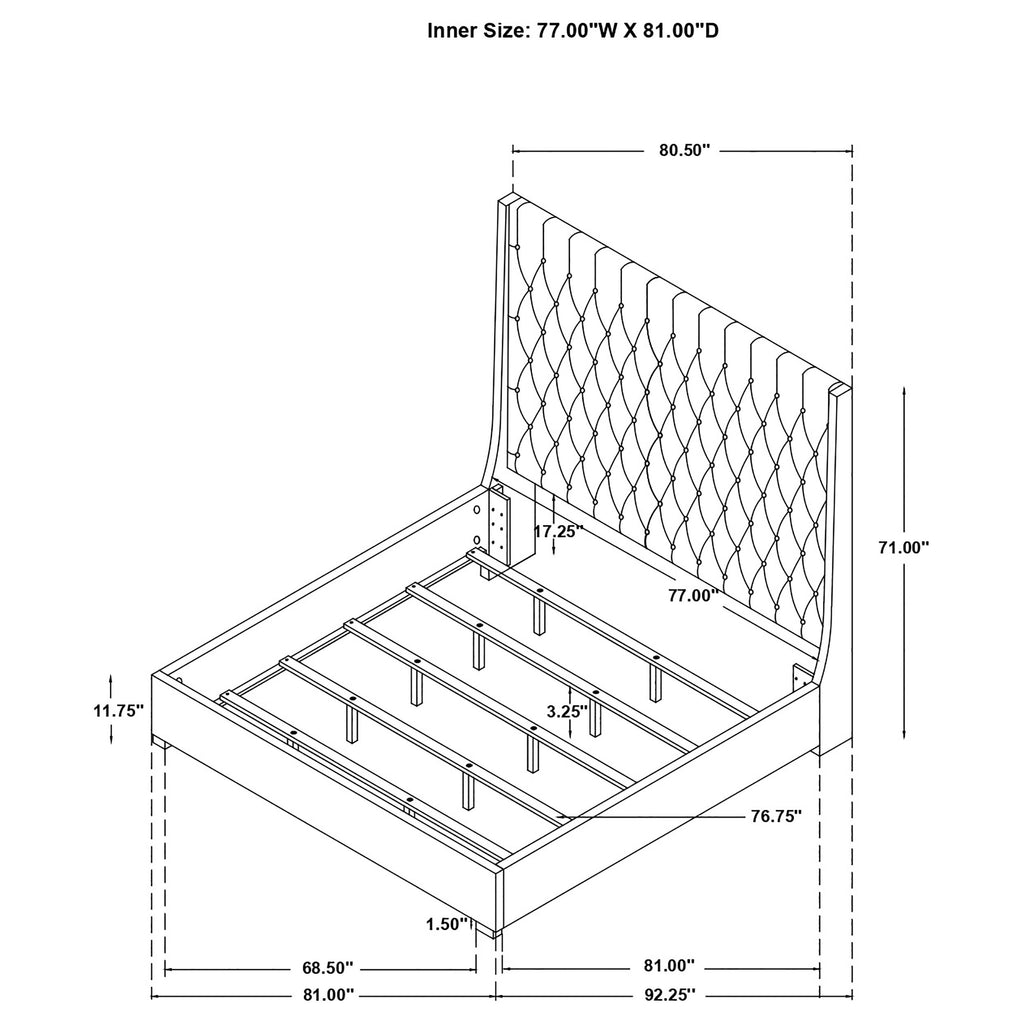 Inner Size: 77.00"W X 81.00"D

80.50"

17.25"

71.00"

77.00"

11.75"

3.25"

76.75"

1.50"

68.50"

81.00"

81.00"

92.25"